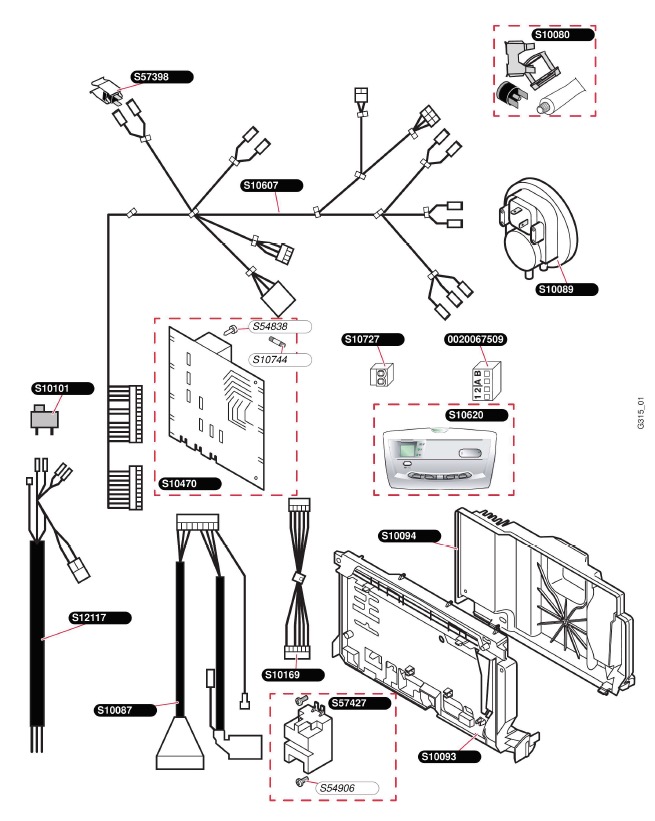 S10080

S57398

S10607

S10089

S54838

S10744

S10727

0020067509

1 2 A B

S10101

S10620

G315_01

S10470

S10094

S12117

S10169

S10087

S57427

S10093

S54906